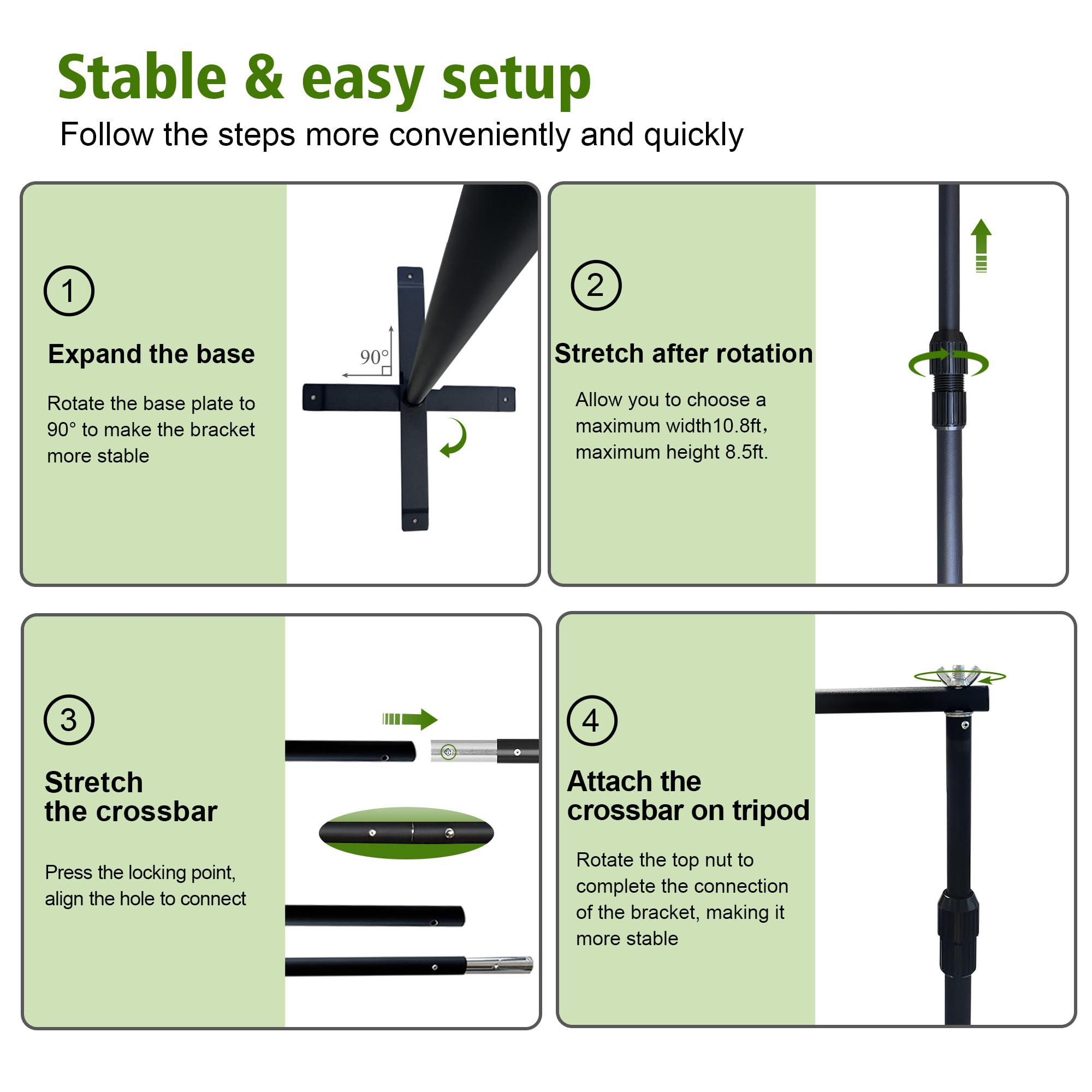 Stable & easy setup

Follow the steps more conveniently and quickly

1

Expand the base

Rotate the base plate to 90° to make the bracket more stable

90°

2

Stretch after rotation

Allow you to choose a maximum width10.8ft, maximum height 8.5ft.

3

Stretch the crossbar

Press the locking point, align the hole to connect

4

Attach the crossbar on tripod

Rotate the top nut to complete the connection of the bracket, making it more stable