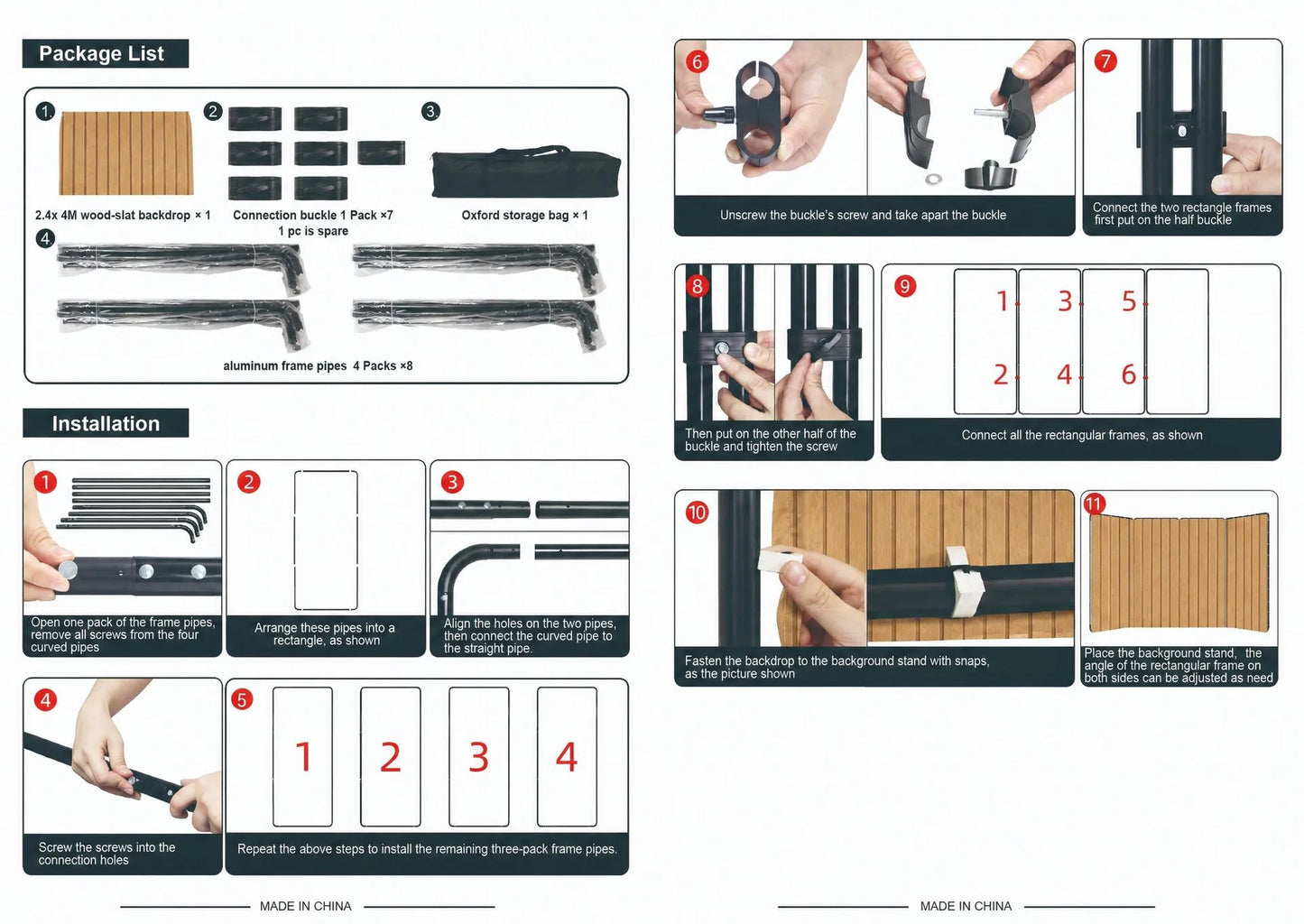 Package List

1
2.4x 4M wood-slat backdrop × 1

2
Connection buckle 1 Pack ×7
1 pc is spare

3
Oxford storage bag × 1

4
aluminum frame pipes 4 Packs ×8

Installation

1
Open one pack of the frame pipes, remove all screws from the four curved pipes

2
Arrange these pipes into a rectangle, as shown

3
Align the holes on the two pipes, then connect the curved pipe to the straight pipe.

4
Screw the screws into the connection holes

5
1 2 3 4
Repeat the above steps to install the remaining three-pack frame pipes.

MADE IN CHINA

6
Unscrew the buckle's screw and take apart the buckle

7
Connect the two rectangle frames first put on the half buckle

8
Then put on the other half of the buckle and tighten the screw

9
1 3 5
2 4 6
Connect all the rectangular frames, as shown

10
Fasten the backdrop to the background stand with snaps, as the picture shown

11
Place the background stand, the angle of the rectangular frame on both sides can be adjusted as need

MADE IN CHINA