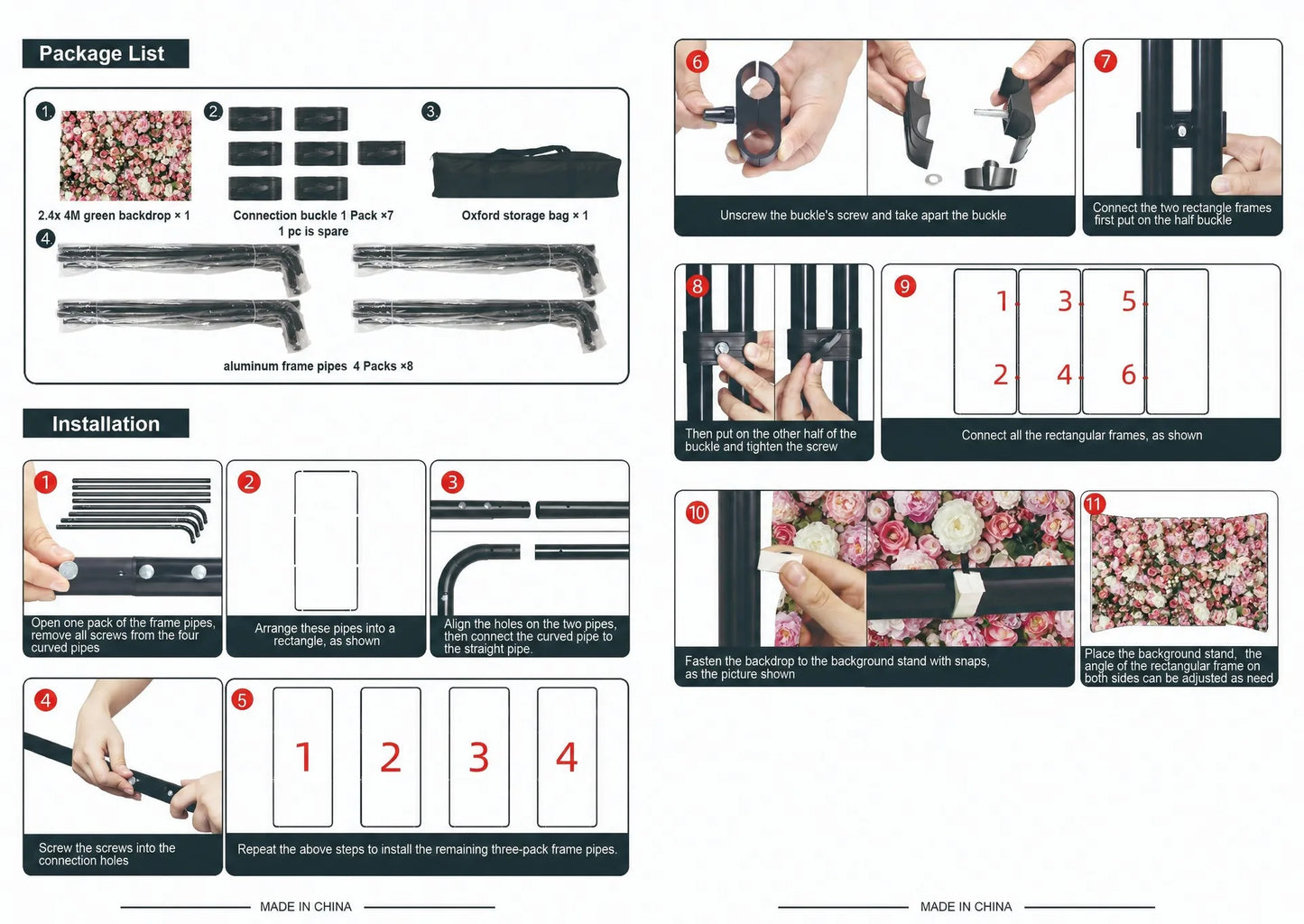 Package List

1
2.4x 4M green backdrop × 1

2
Connection buckle 1 Pack ×7
1 pc is spare

3
Oxford storage bag × 1

4
aluminum frame pipes 4 Packs ×8

Installation

1
Open one pack of the frame pipes, remove all screws from the four curved pipes

2
Arrange these pipes into a rectangle, as shown

3
Align the holes on the two pipes, then connect the curved pipe to the straight pipe.

4
Screw the screws into the connection holes

5
1 2 3 4
Repeat the above steps to install the remaining three-pack frame pipes.

MADE IN CHINA

6
Unscrew the buckle's screw and take apart the buckle

7
Connect the two rectangle frames first put on the half buckle

8
Then put on the other half of the buckle and tighten the screw

9
1 3 5
2 4 6
Connect all the rectangular frames, as shown

10
Fasten the backdrop to the background stand with snaps, as the picture shown

11
Place the background stand, the angle of the rectangular frame on both sides can be adjusted as need

MADE IN CHINA