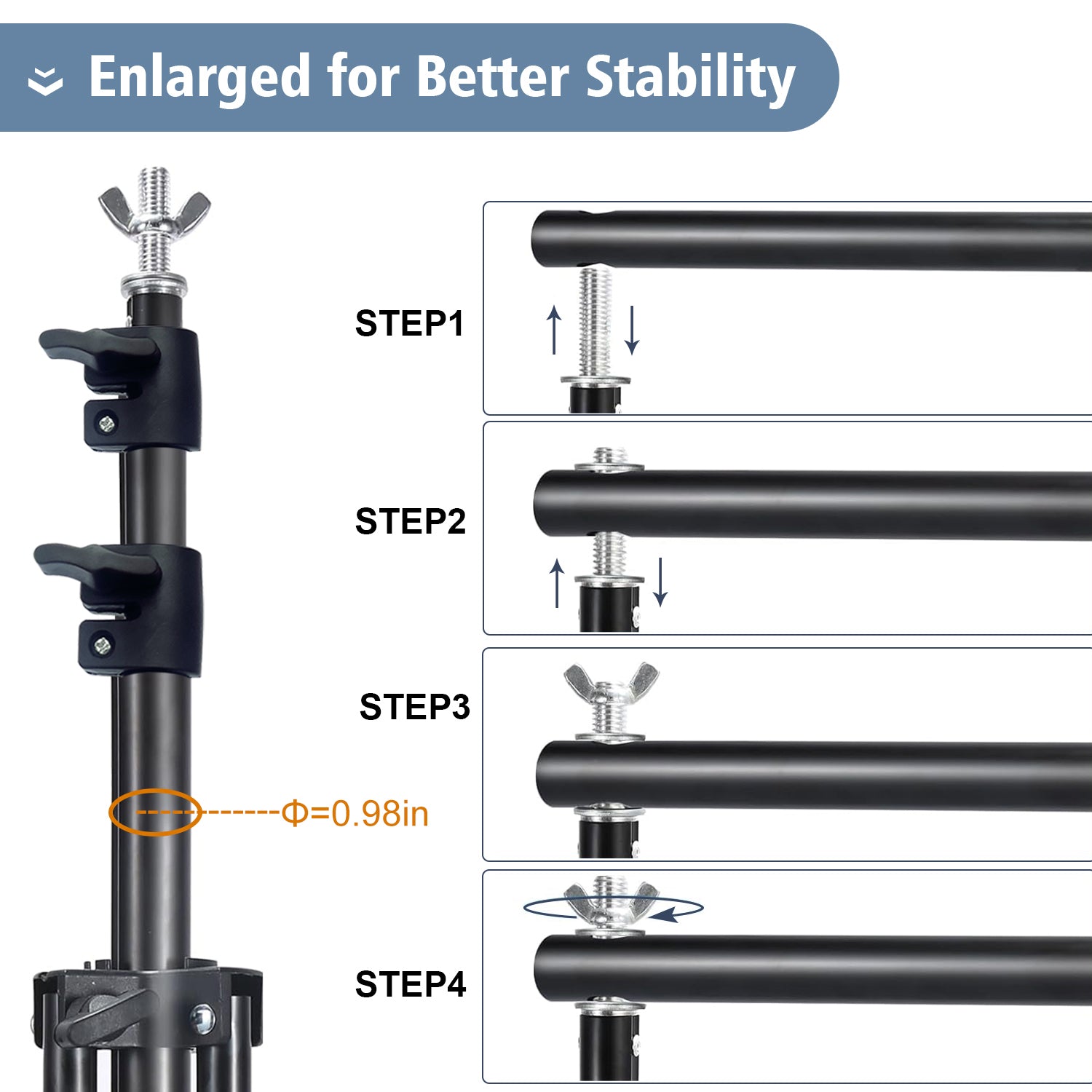 Enlarged for Better Stability

STEP1

STEP2

STEP3

Φ=0.98in

STEP4